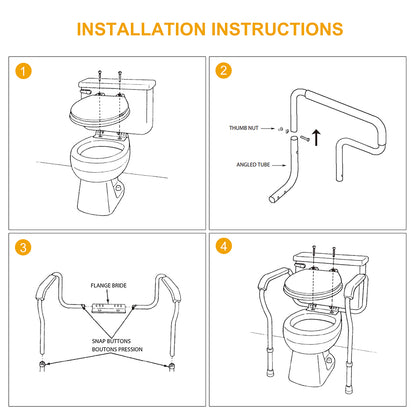 INSTALLATION INSTRUCTIONS

1

2

THUMB NUT

ANGLED TUBE

3

FLANGE BRIDE

SNAP BUTTONS
BOUTONS PRESSION

4