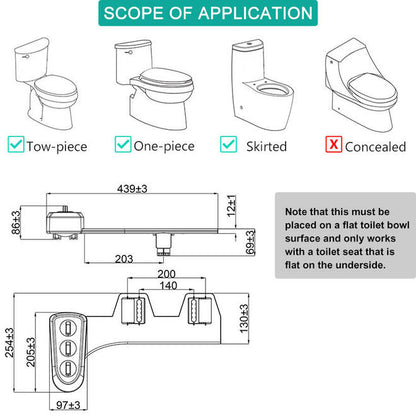 SCOPE OF APPLICATION

Tow-piece

One-piece

Skirted

X Concealed

439±3

86±3

12±1

69±3

203

Note that this must be placed on a flat toilet bowl surface and only works with a toilet seat that is flat on the underside.

200

140

130±3

254±3

205±3

97±3